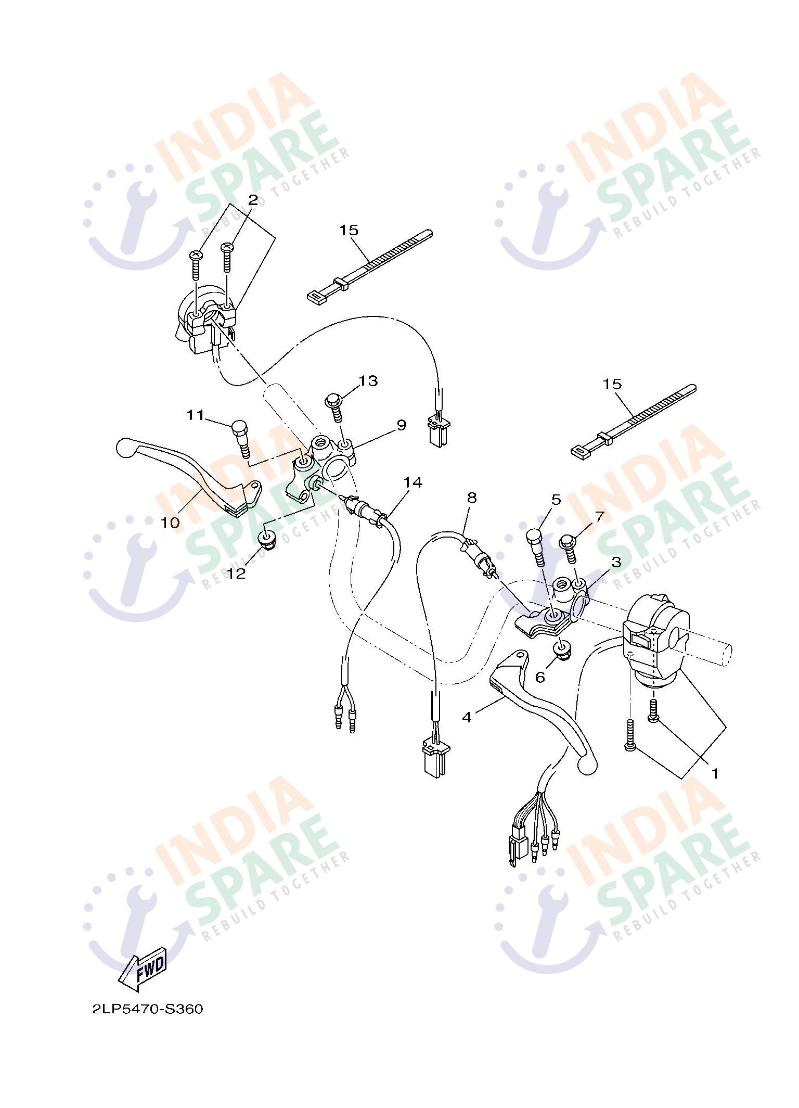 INDIA SPARE REBUILD TOGETHER

INDIA SPARE REBUILD TOGETHER

2

15

13

11

9

15

10

14

8

5

7

3

12

6

4

1

INDIA SPARE REBUILD TOGETHER

INDIA SPARE REBUILD TOGETHER

INDIA SPARE REBUILD TOGETHER

INDIA SPARE REBUILD TOGETHER

FWD

2LP5470-S360